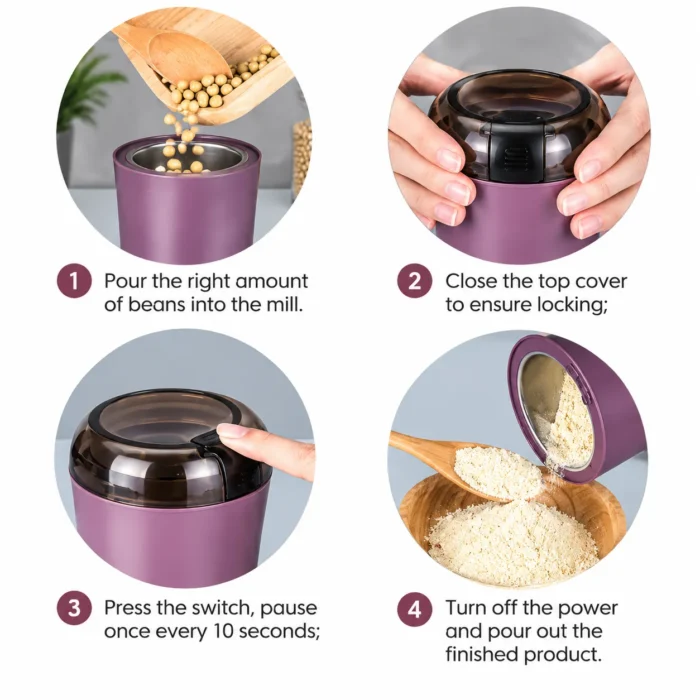 1 Pour the right amount of beans into the mill.

2 Close the top cover to ensure locking;

3 Press the switch, pause once every 10 seconds;

4 Turn off the power and pour out the finished product.